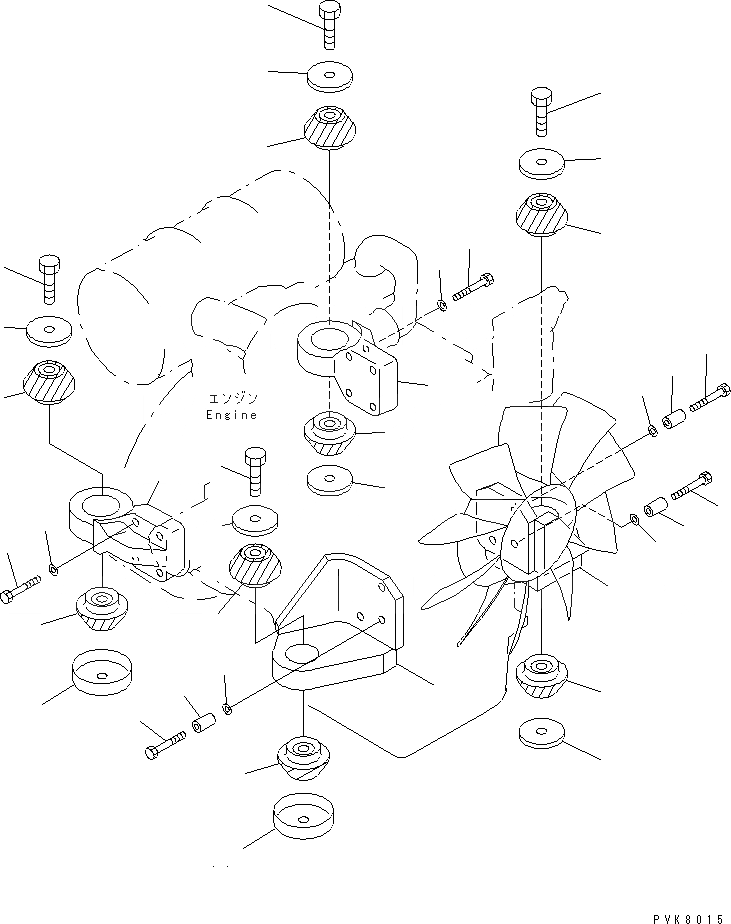 エンジン
Engine

PVK8015