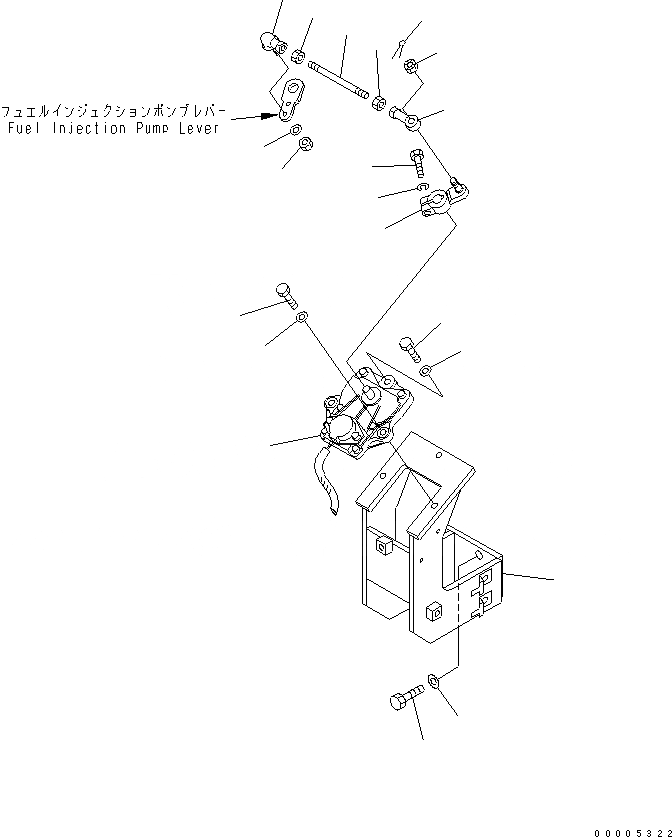 フュエルインジェクションポンプレバー
Fuel Injection Pump Lever

00005322