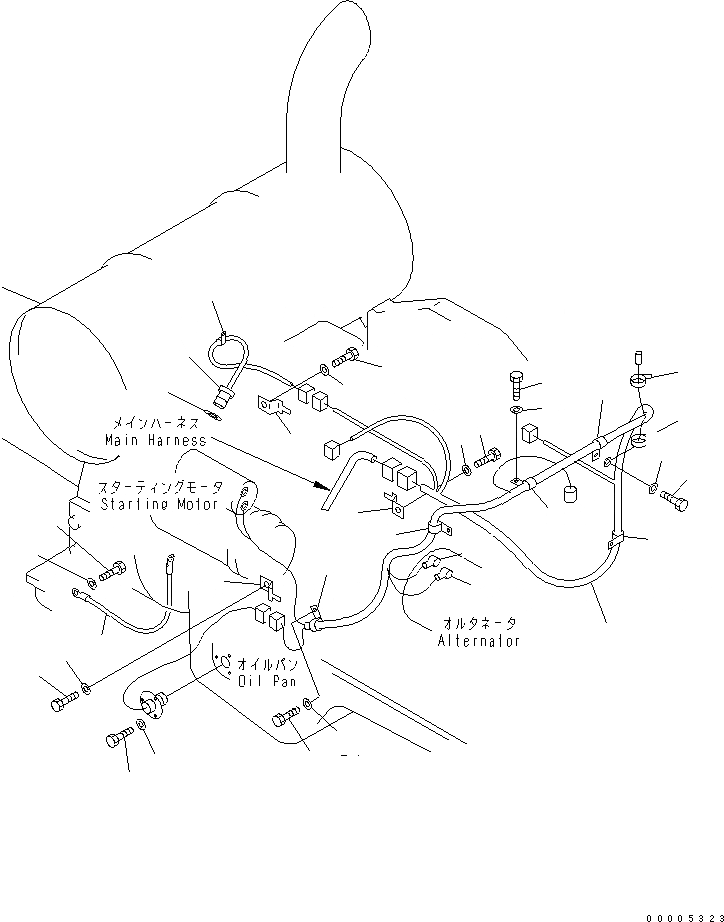 メインハーネス
Main Harness

スターティングモータ
Starting Motor

オルタネータ
Alternator

オイルパン
Oil Pan

00005323