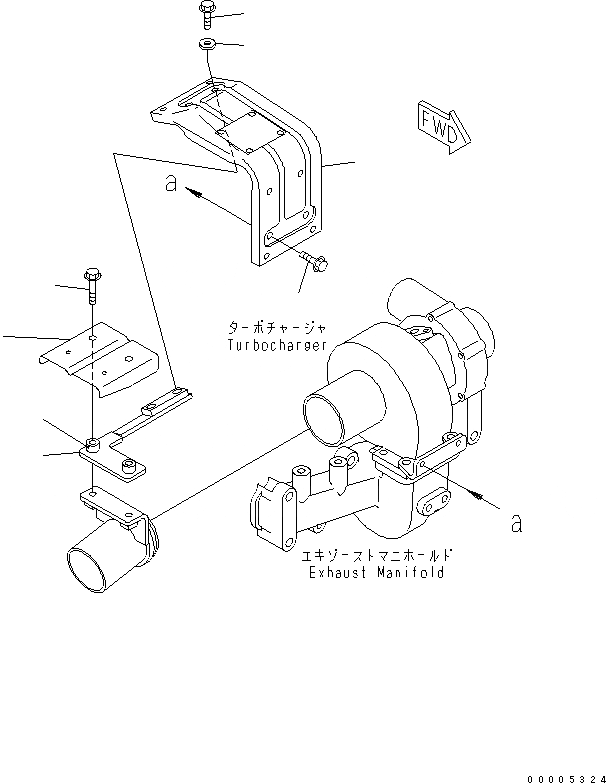 FWD

a

ターボチャージャ
Turbocharger

a

エキゾーストマニホールド
Exhaust Manifold

00005324