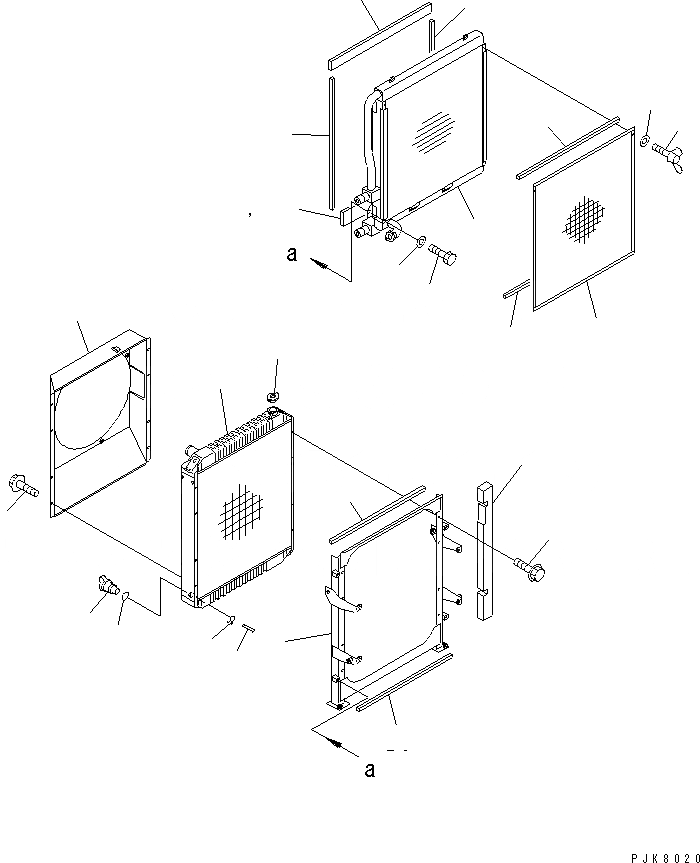 a

a

PJK8020