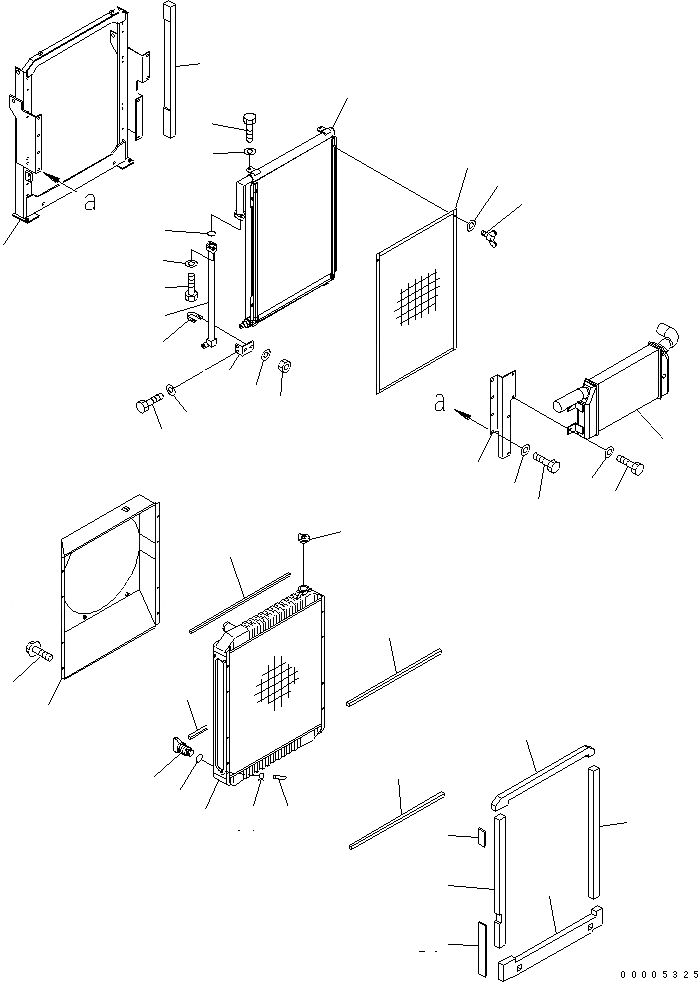 a

a

00005325