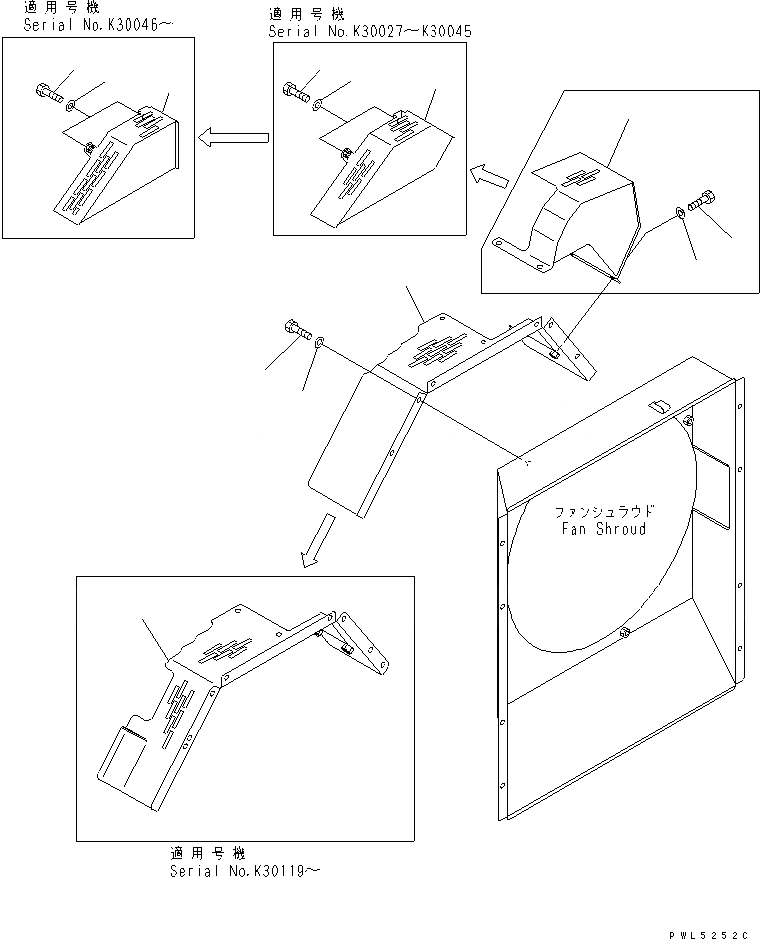 適用号機
Serial No.K30046～

適用号機
Serial No.K30027～K30045

ファンシュラウド
Fan Shroud

適用号機
Serial No.K30119～

PWL5252C