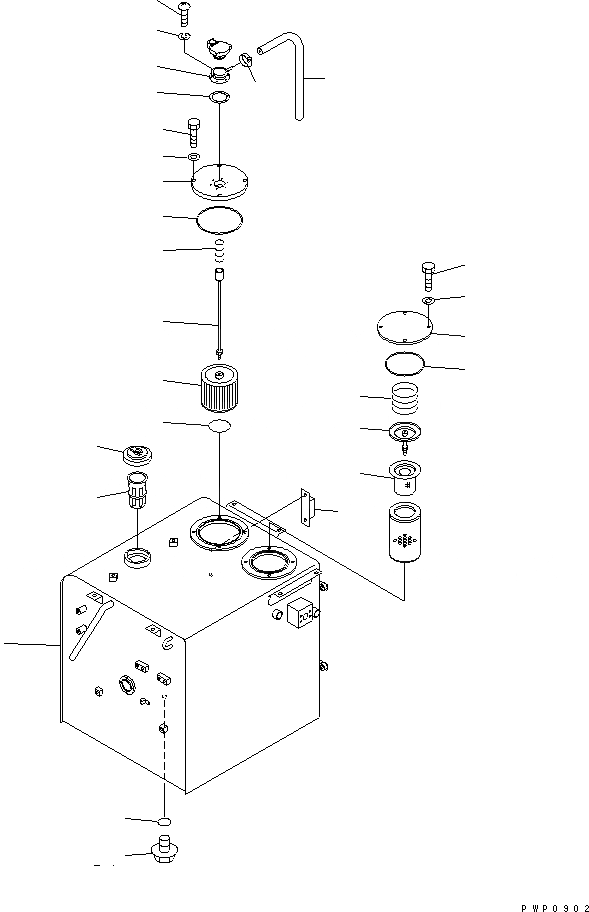 PWP0902