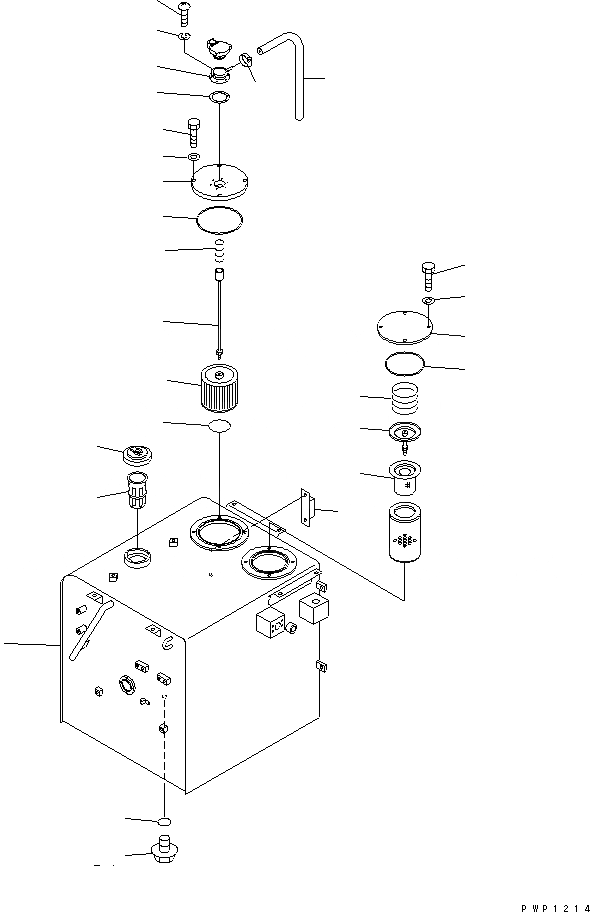 PWP1214