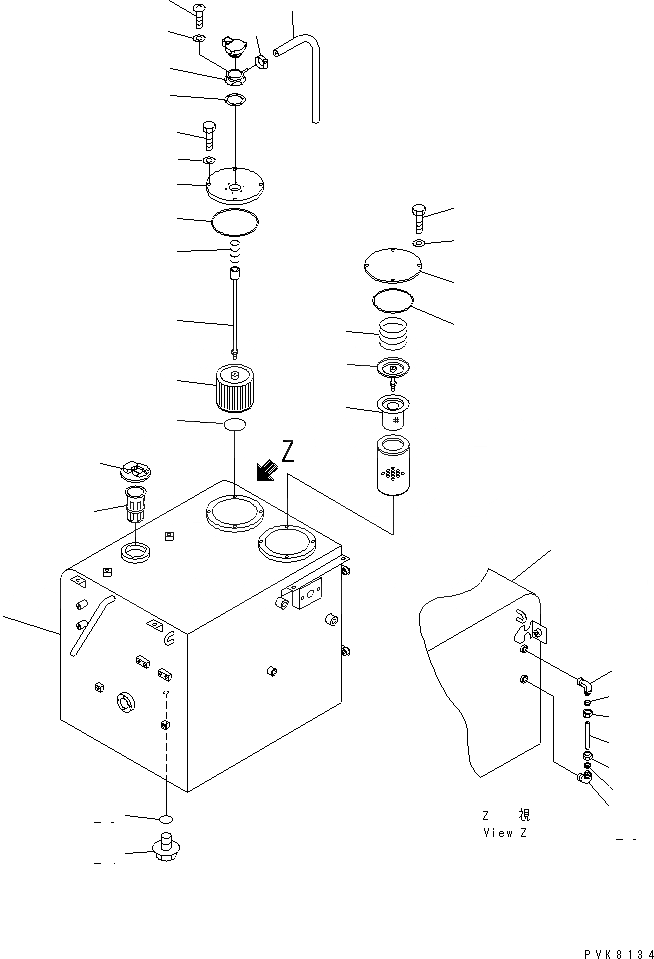 Z

Z 視
View Z

PVK8134