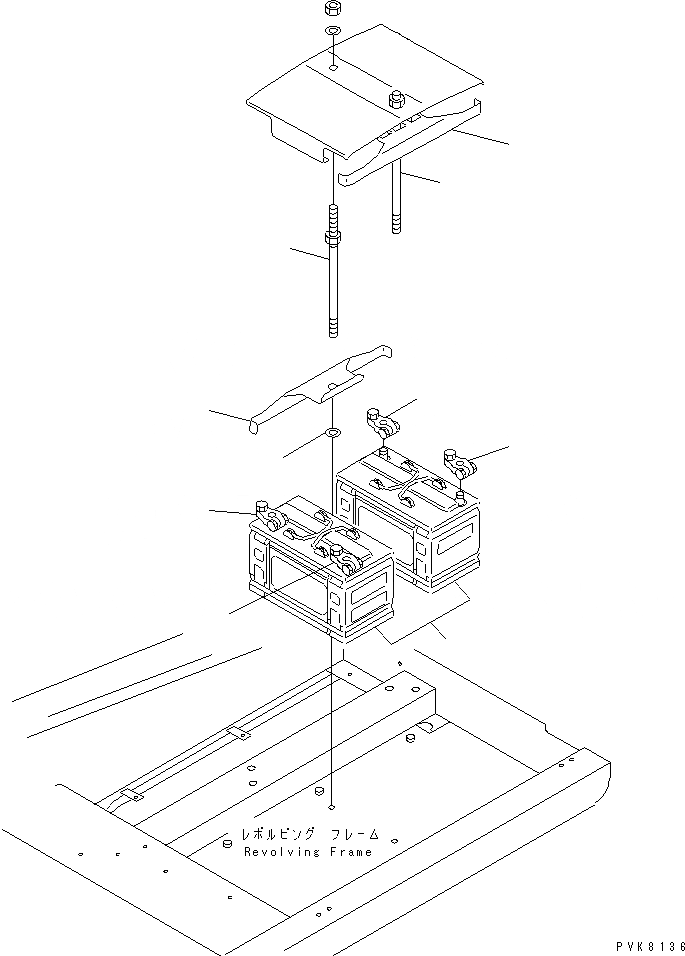 レボルビング　フレーム
Revolving Frame

PVK8136