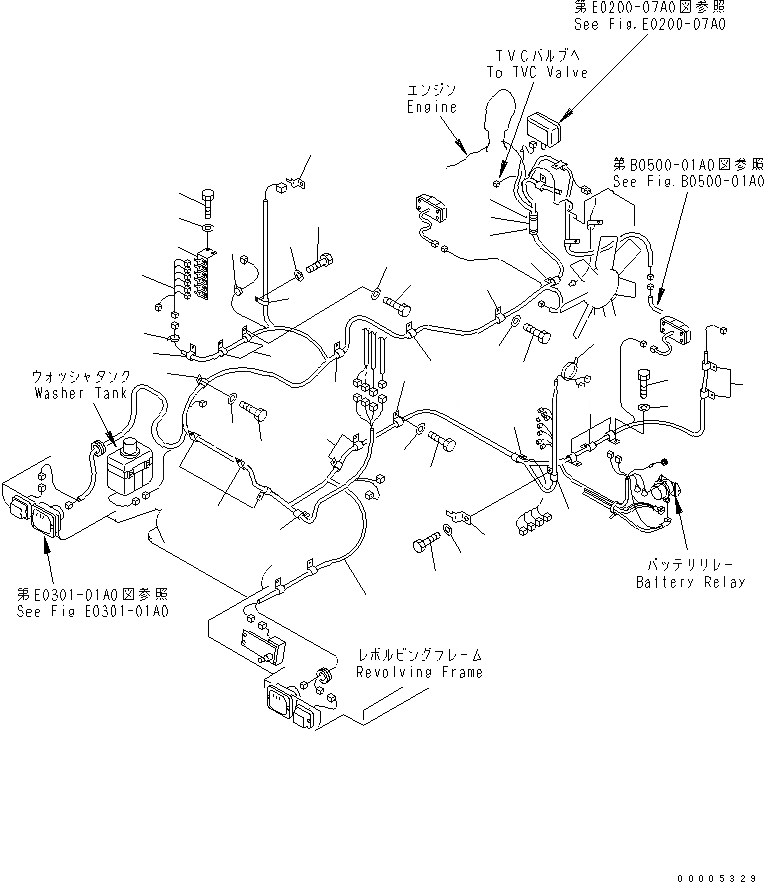 第E0200-07A0図参照
See Fig.E0200-07A0

TVCバルブへ
To TVC Valve

エンジン
Engine

第B0500-01A0図参照
See Fig.B0500-01A0

ウォッシャタンク
Washer Tank

バッテリリレー
Battery Relay

第E0301-01A0図参照
See Fig E0301-01A0

レボルビングフレーム
Revolving Frame

00005329