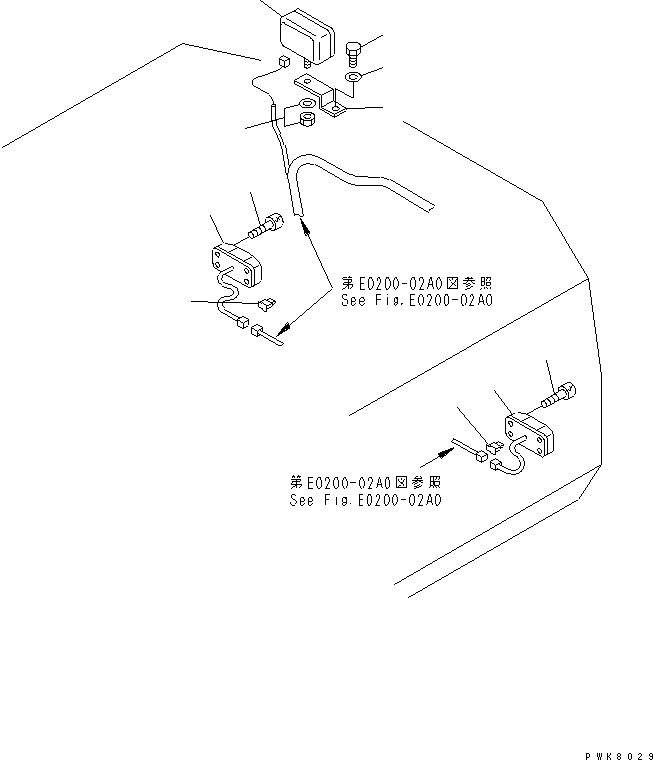 第E0200-02A0図参照
See Fig.E0200-02A0

第E0200-02A0図参照
See Fig.E0200-02A0

PWK8029