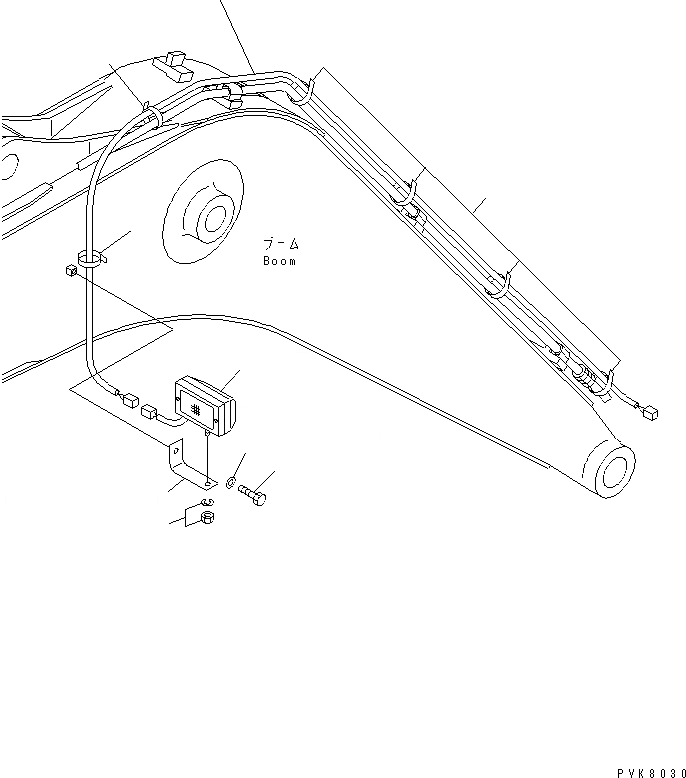 ブーム
Boom

PVK8030