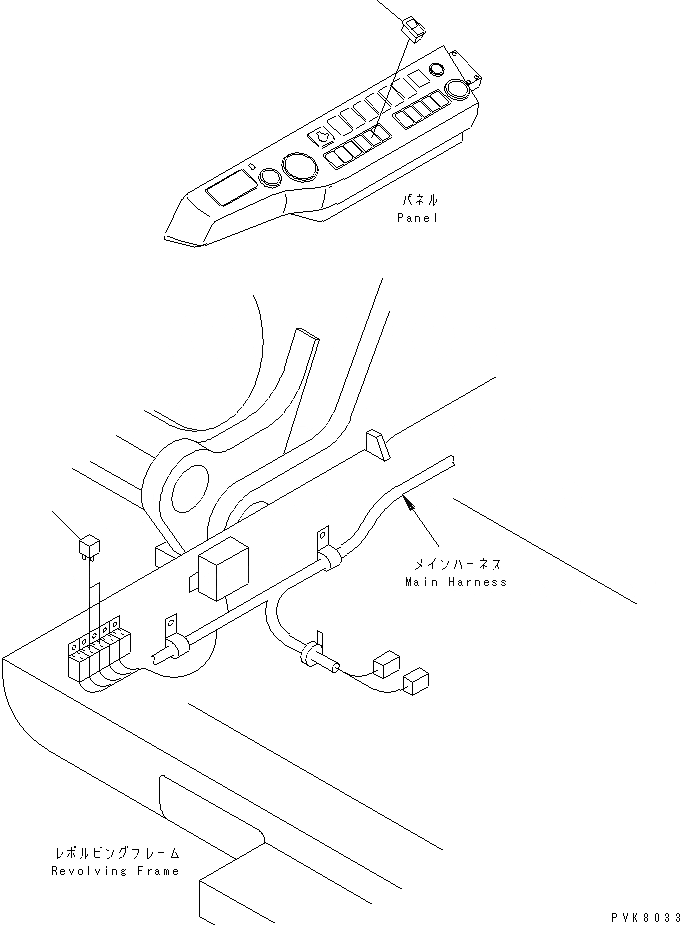 パネル
Panel

メインハーネス
Main Harness

レボルビングフレーム
Revolving Frame

PVK8033