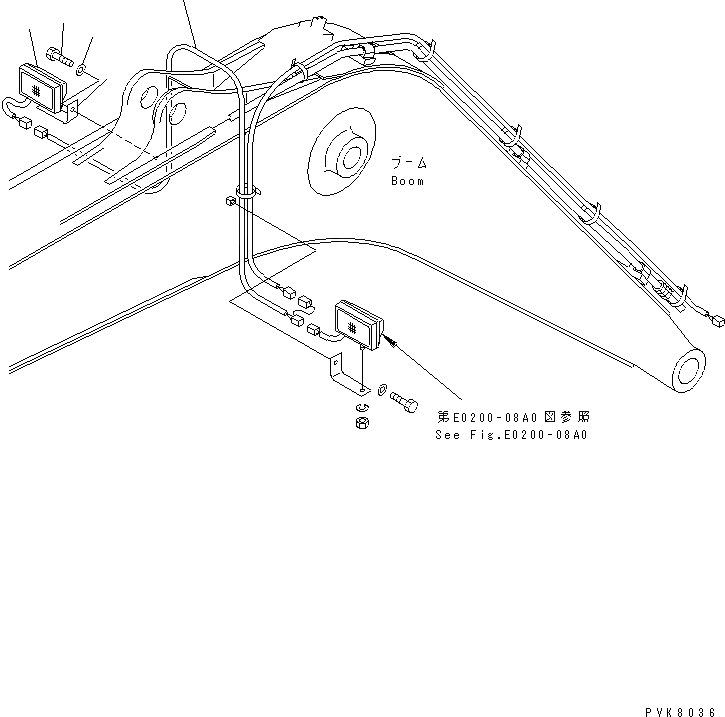 ブーム
Boom

第E0200-08A0図参照
See Fig.E0200-08A0

PVK8036