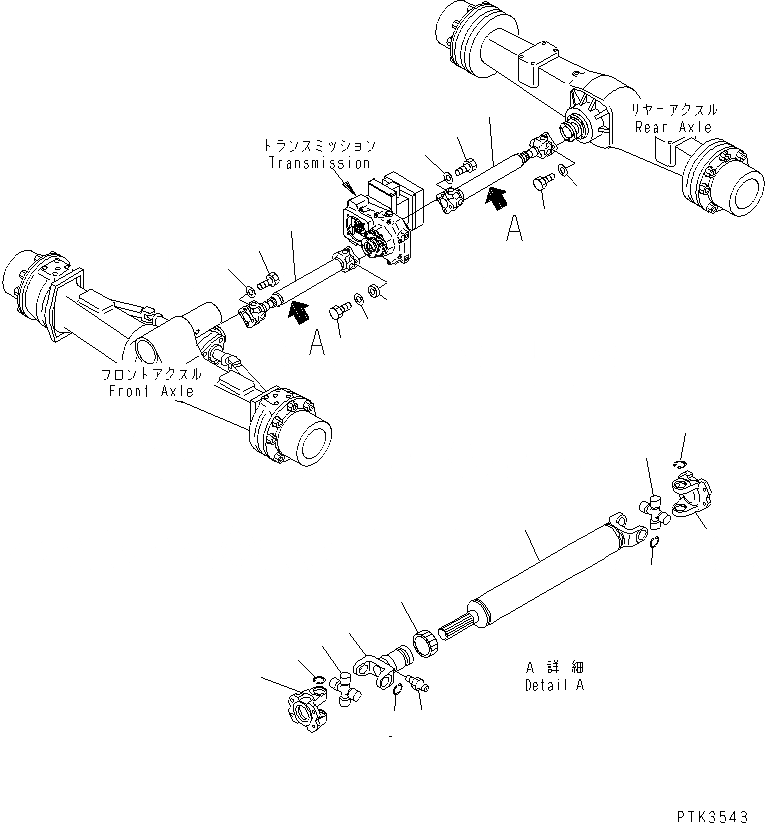 リヤーアクスル
Rear Axle

トランスミッション
Transmission

A

A

フロントアクスル
Front Axle

A 詳細
Detail A

PTK3543