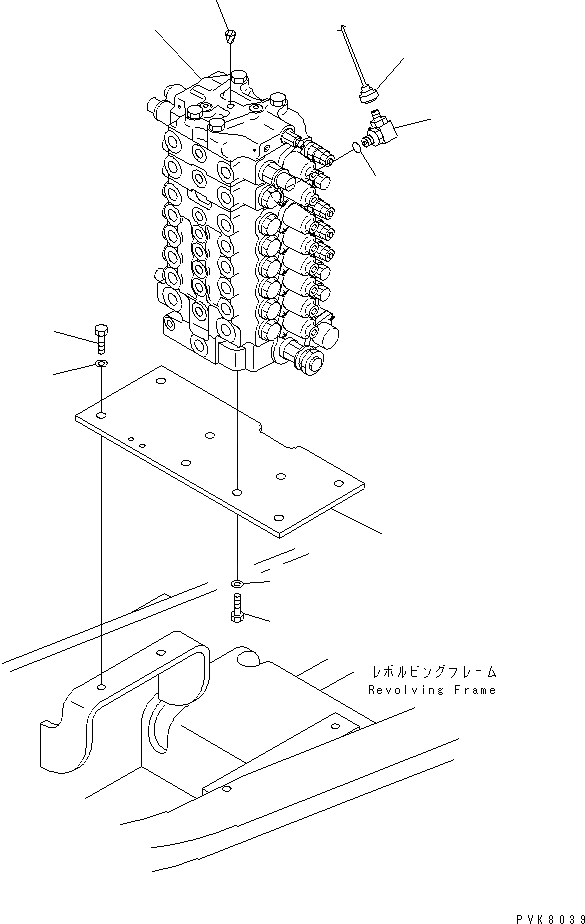 レボルビングフレーム
Revolving Frame

PVK8039