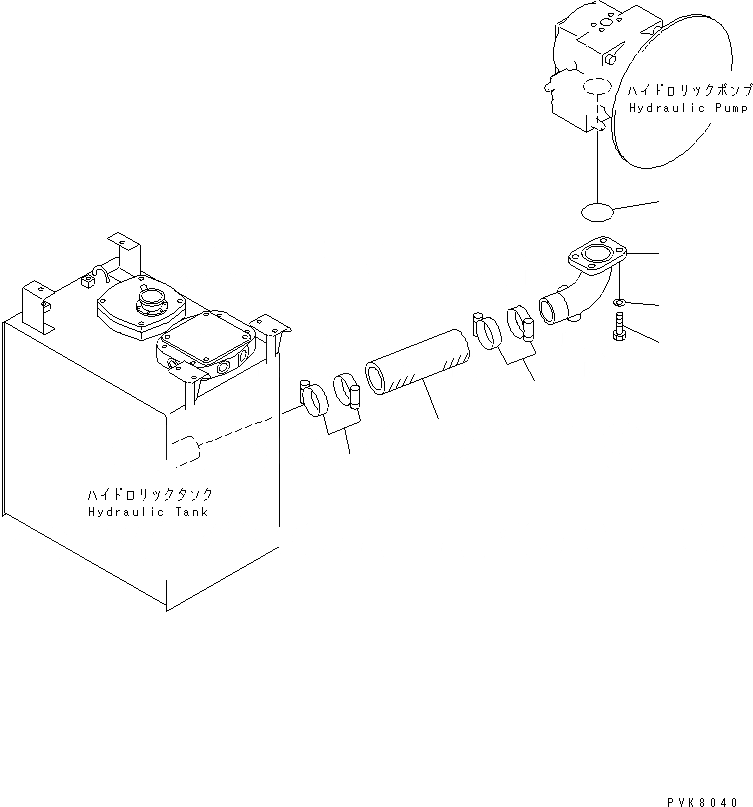 ハイドロリックポンプ
Hydraulic Pump

ハイドロリックタンク
Hydraulic Tank

PVK8040