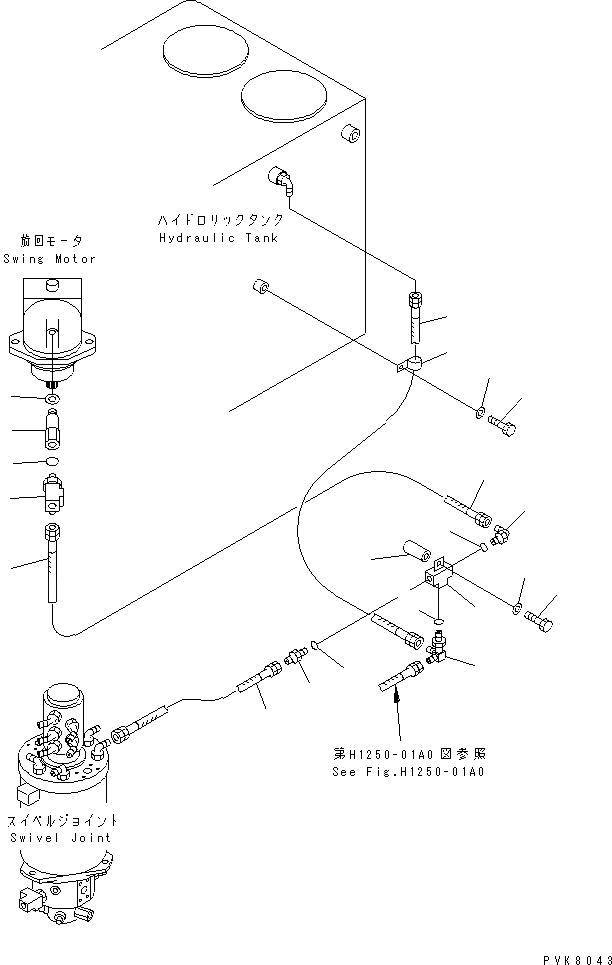 ハイドロリックタンク
Hydraulic Tank

旋回モータ
Swing Motor

第H1250-01A0図参照
See Fig.H1250-01A0

スイベルジョイント
Swivel Joint

PVK8043