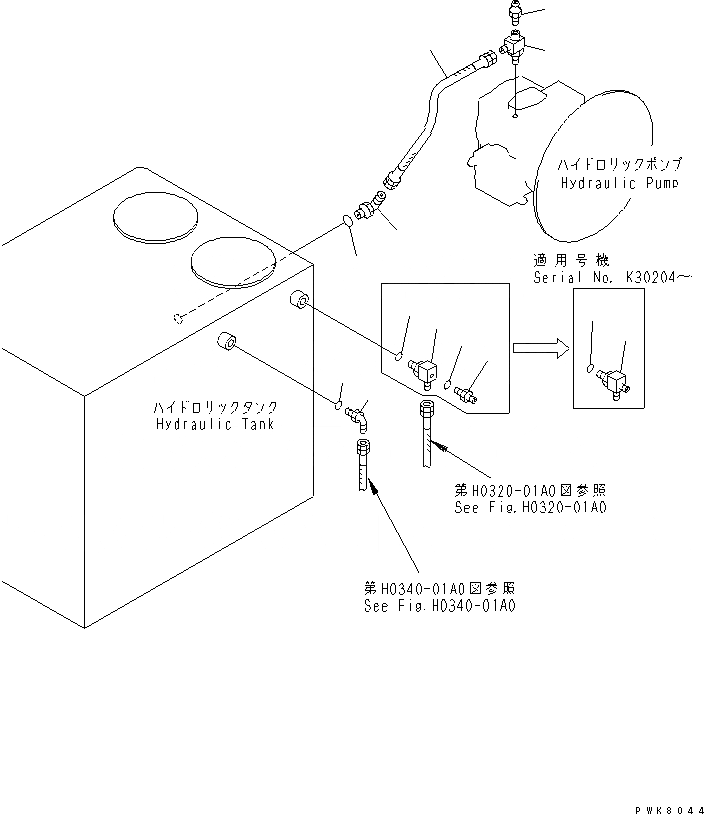 ハイドロリックポンプ
Hydraulic Pump

適用号機
Serial No. K30204～

ハイドロリックタンク
Hydraulic Tank

第H0320-01A0図参照
See Fig.H0320-01A0

第H0340-01A0図参照
See Fig.H0340-01A0

PWK8044