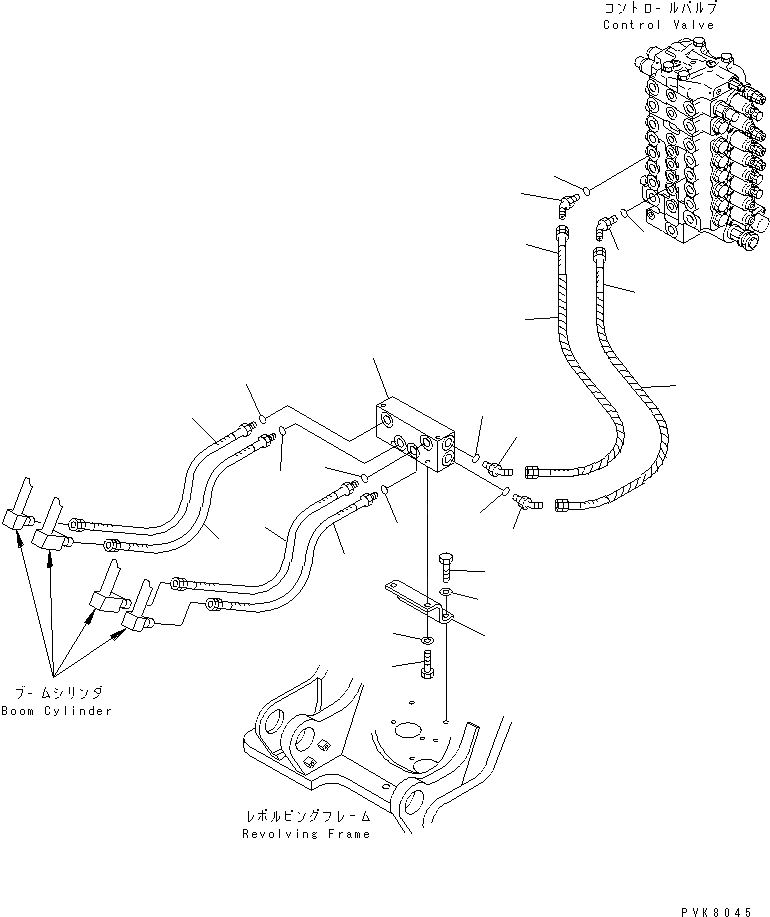 コントロールバルブ
Control Valve

ブームシリンダ
Boom Cylinder

レボルビングフレーム
Revolving Frame

PVK8045