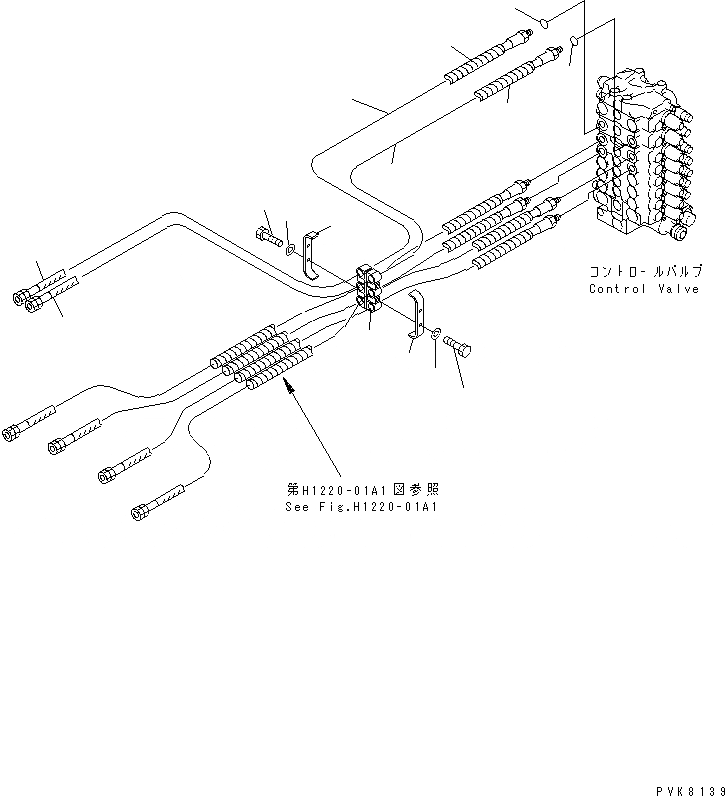 コントロールバルブ
Control Valve

第H1220-01A1図参照
See Fig.H1220-01A1

PVK8139