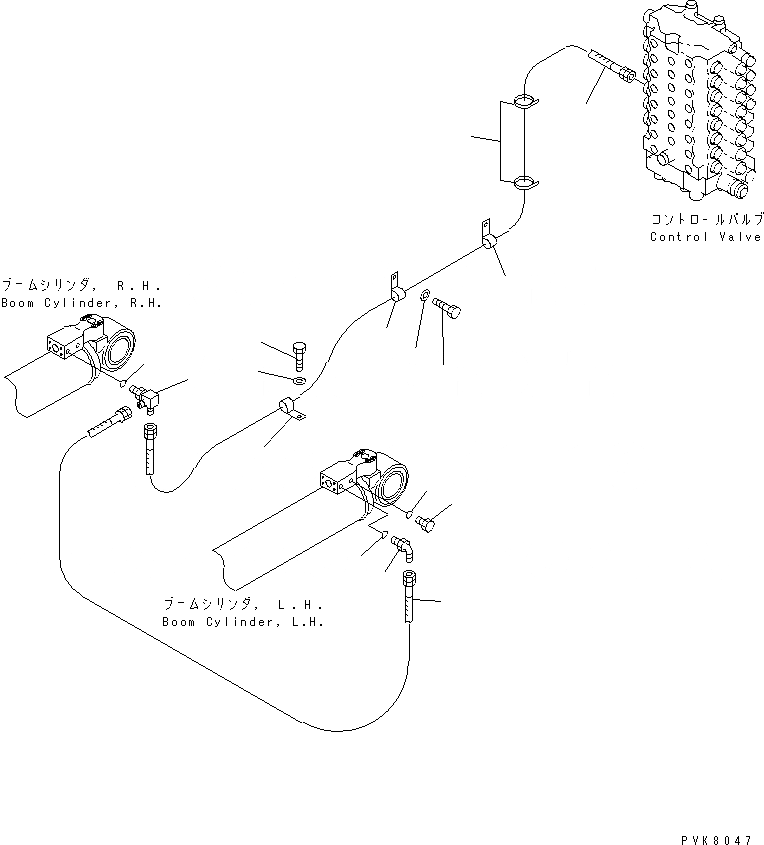 コントロールバルブ
Control Valve

ブームシリンダ, R.H.
Boom Cylinder, R.H.

ブームシリンダ, L.H.
Boom Cylinder, L.H.

PVK8047