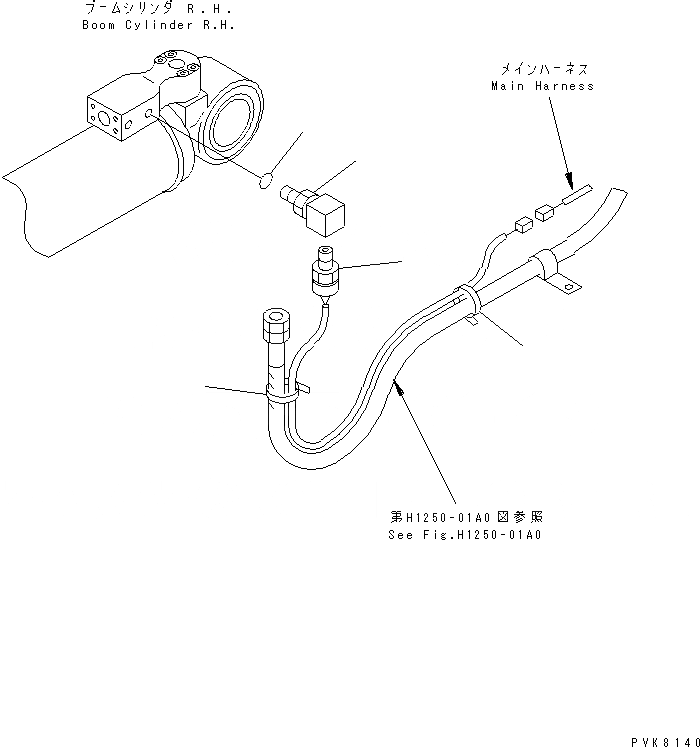 ブームシリンダ R.H.
Boom Cylinder R.H.

メインハーネス
Main Harness

第H1250-01A0図参照
See Fig.H1250-01A0

PVK8140