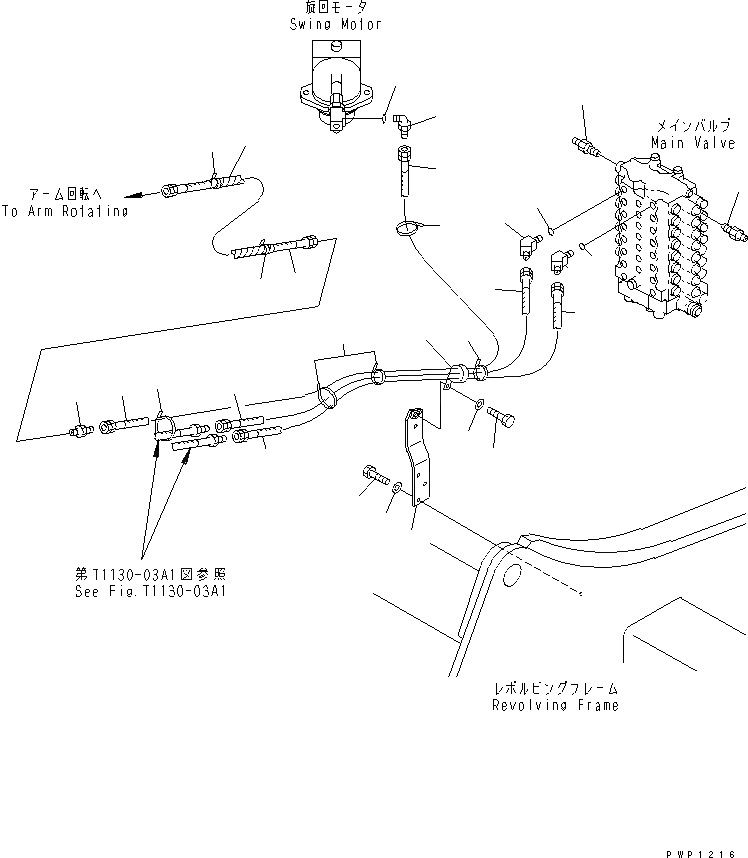 旋回モータ
Swing Motor

メインバルブ
Main Valve

アーム回転へ
To Arm Rotating

第T1130-03A1図参照
See Fig.T1130-03A1

レボルビングフレーム
Revolving Frame

PWP1216