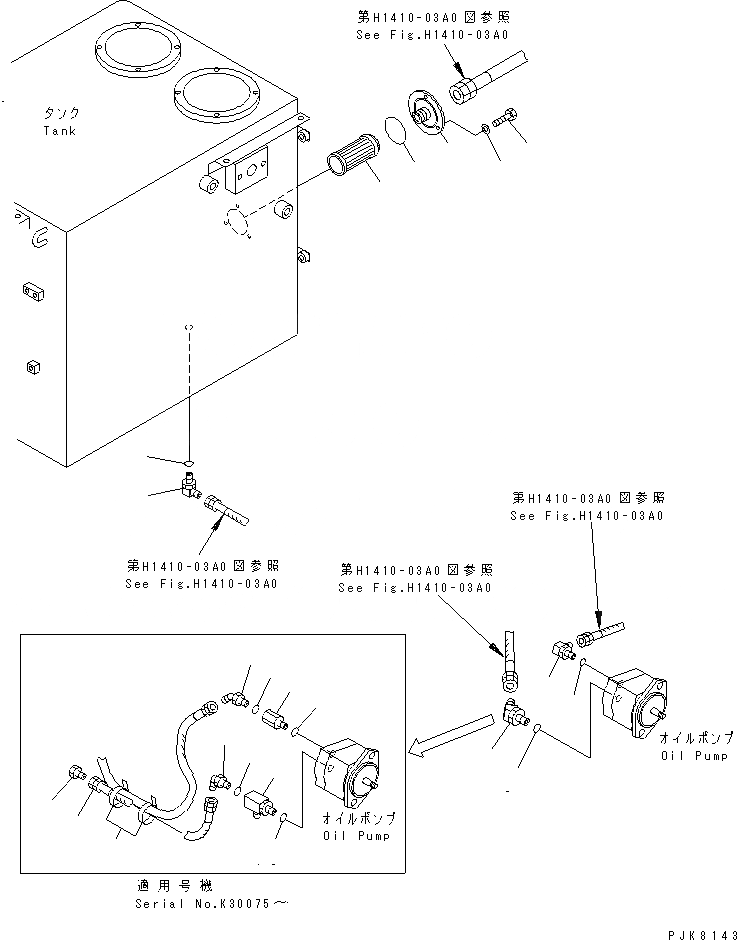 第H1410-03A0 図参照
See Fig.H1410-03A0

タンク
Tank

第H1410-03A0 図参照
See Fig.H1410-03A0

第H1410-03A0 図参照
See Fig.H1410-03A0

第H1410-03A0 図参照
See Fig.H1410-03A0

オイルポンプ
Oil Pump

オイルポンプ
Oil Pump

適用号機
Serial No.K30075～

PJK8143