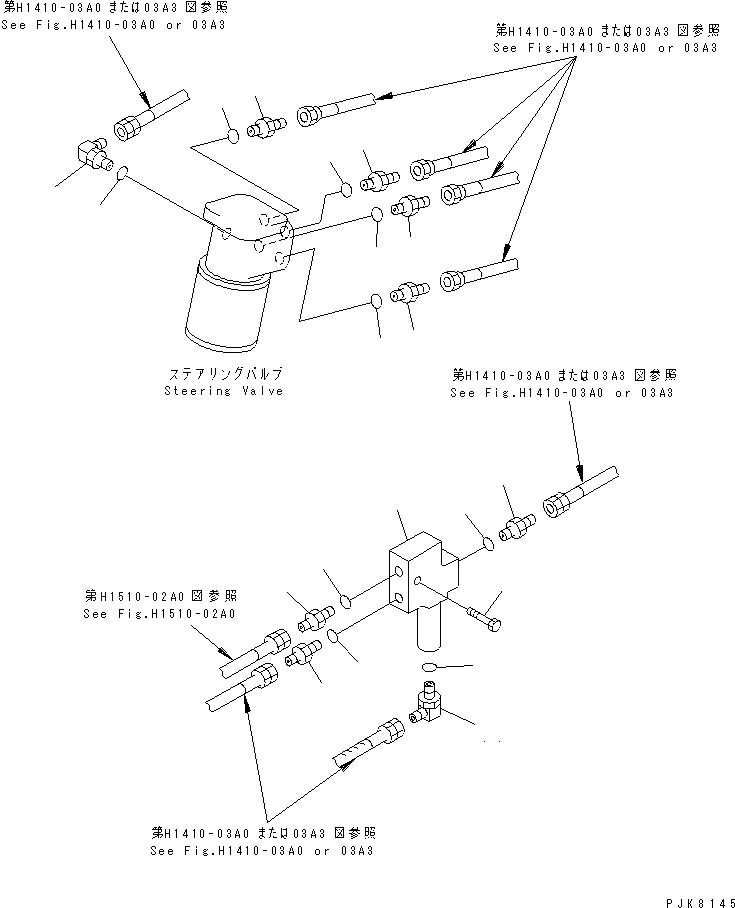 第H1410-03A0 または03A3 図参照
See Fig.H1410-03A0 or 03A3

第H1410-03A0 または03A3 図参照
See Fig.H1410-03A0 or 03A3

ステアリングバルブ
Steering Valve

第H1410-03A0 または03A3 図参照
See Fig.H1410-03A0 or 03A3

第H1510-02A0 図参照
See Fig.H1510-02A0

第H1410-03A0 または03A3 図参照
See Fig.H1410-03A0 or 03A3

PJK8145