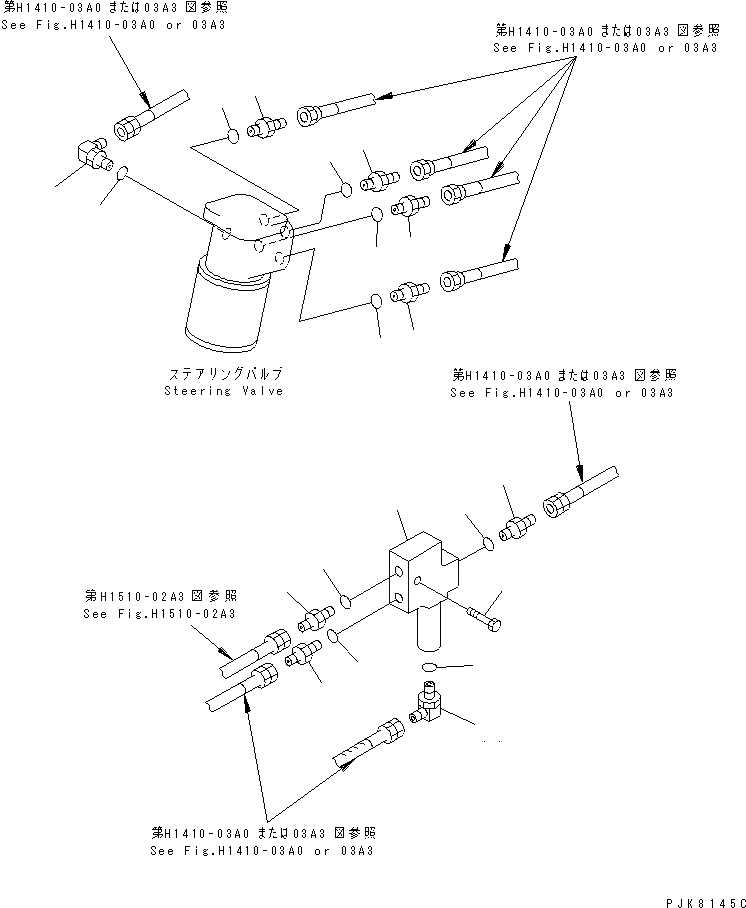 第H1410-03A0 または03A3 図参照
See Fig.H1410-03A0 or 03A3

第H1410-03A0 または03A3 図参照
See Fig.H1410-03A0 or 03A3

ステアリングバルブ
Steering Valve

第H1410-03A0 または03A3 図参照
See Fig.H1410-03A0 or 03A3

第H1510-02A3 図参照
See Fig.H1510-02A3

第H1410-03A0 または03A3 図参照
See Fig.H1410-03A0 or 03A3

PJK8145C