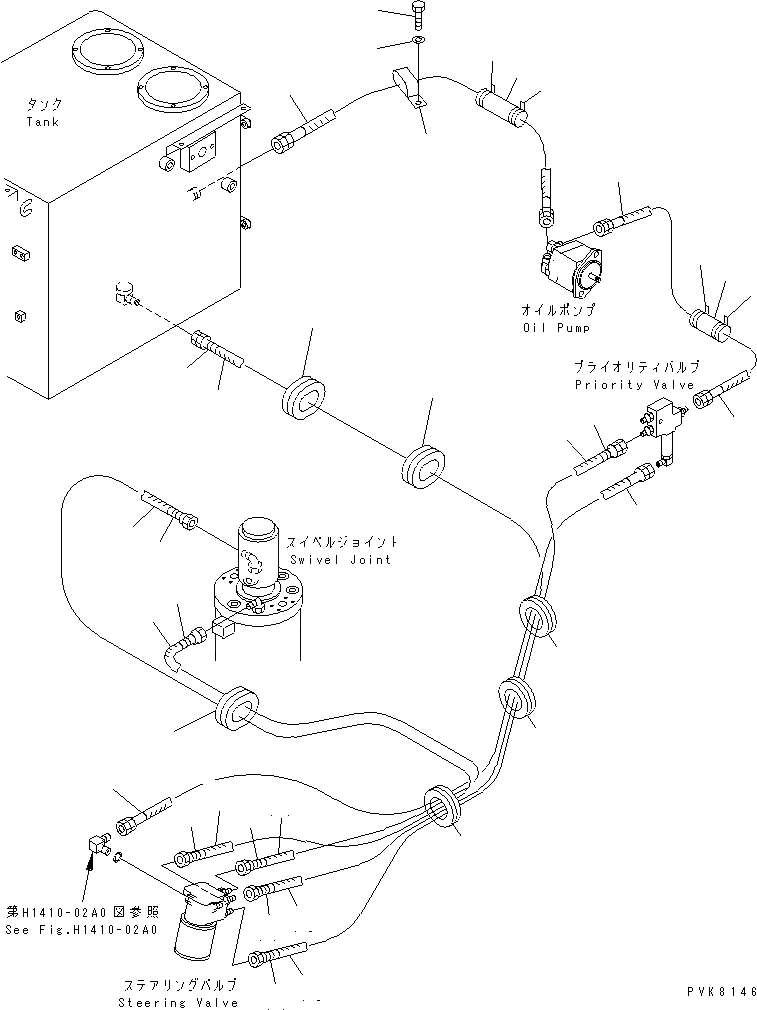 タンク
Tank

オイルポンプ
Oil Pump

プライオリティバルブ
Priority Valve

スイベルジョイント
Swivel Joint

第H1410-02A0図参照
See Fig.H1410-02A0

ステアリングバルブ
Steering Valve

PVK8146