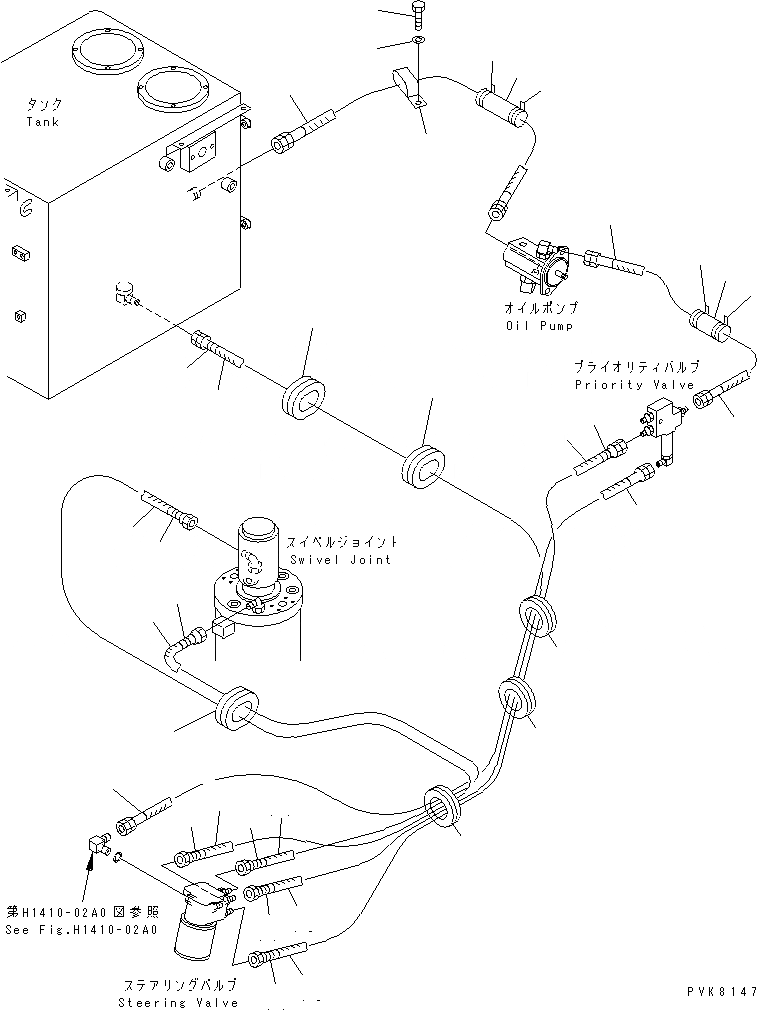 タンク
Tank

オイルポンプ
Oil Pump

プライオリティバルブ
Priority Valve

スイベルジョイント
Swivel Joint

第H1410-02A0図参照
See Fig.H1410-02A0

ステアリングバルブ
Steering Valve

PVK8147