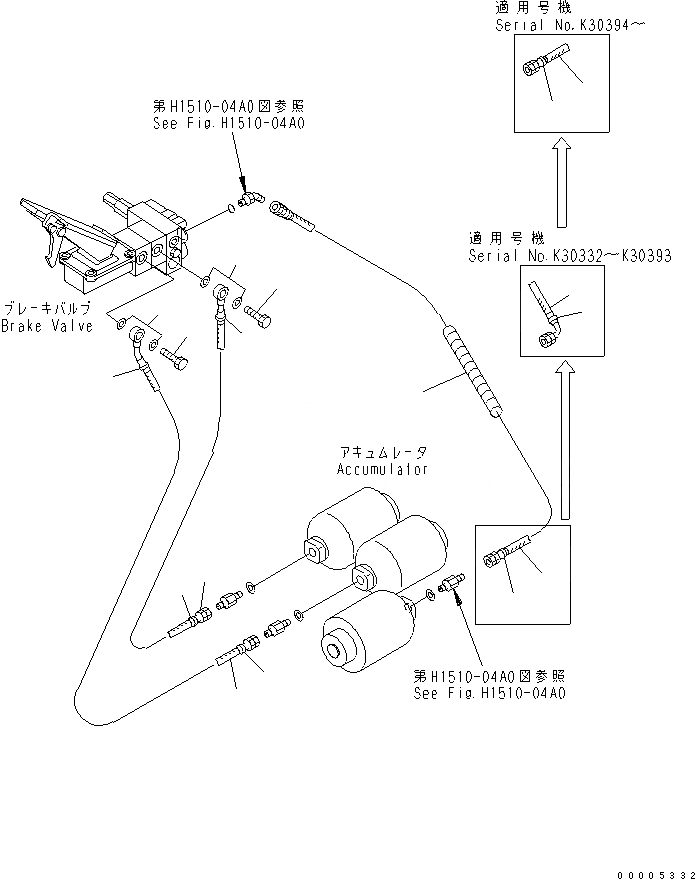 適用号機
Serial No.K30394～

第H1510-04A0図参照
See Fig.H1510-04A0

適用号機
Serial No.K30332～K30393

ブレーキバルブ
Brake Valve

アキュムレータ
Accumulator

第H1510-04A0図参照
See Fig.H1510-04A0

00005332