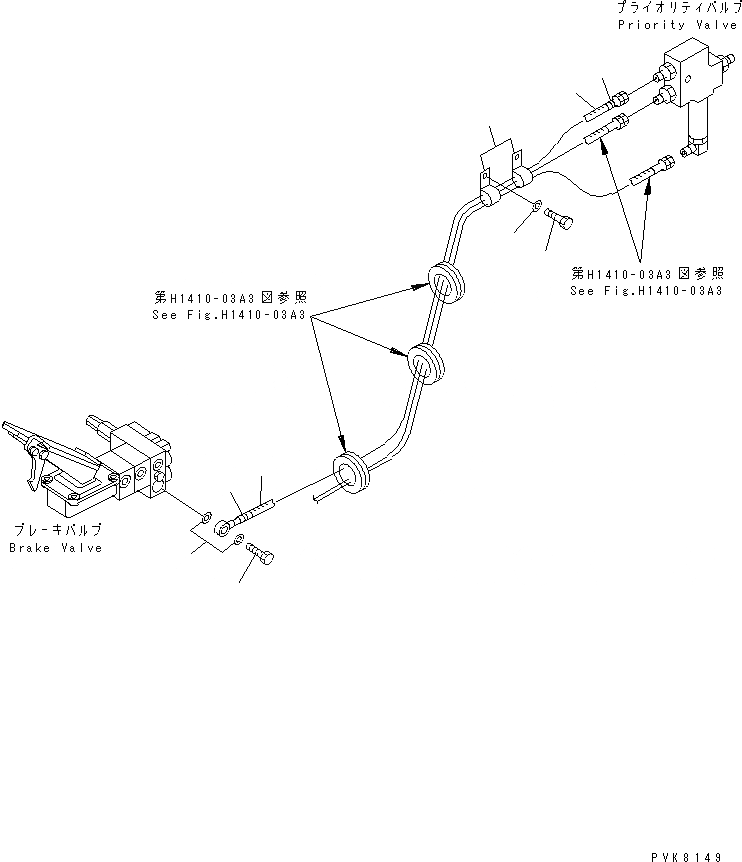 プライオリティバルブ
Priority Valve

第H1410-03A3図参照
See Fig.H1410-03A3

第H1410-03A3図参照
See Fig.H1410-03A3

ブレーキバルブ
Brake Valve

PVK8149