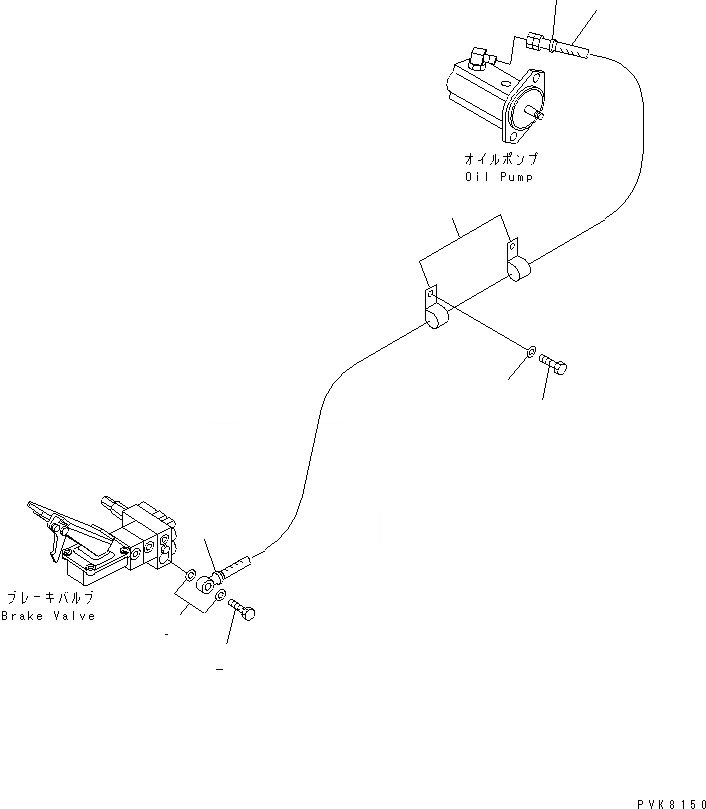 オイルポンプ
Oil Pump

ブレーキバルブ
Brake Valve

PVK8150