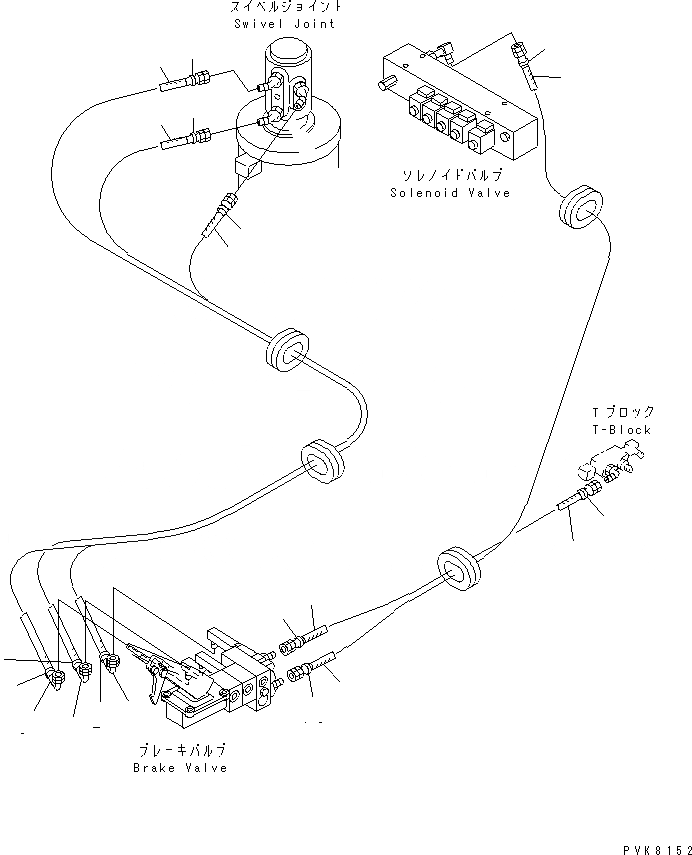 スイベルジョイント
Swivel Joint

ソレノイドバルブ
Solenoid Valve

Tブロック
T-Block

ブレーキバルブ
Brake Valve

PVK8152