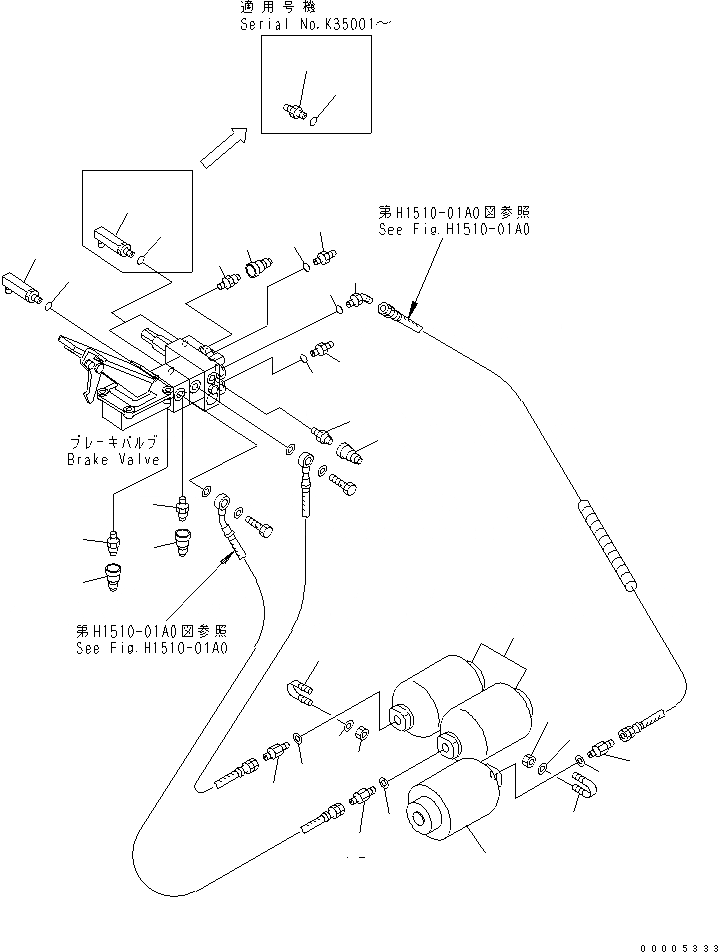 適用号機
Serial No.K35001～

第H1510-01A0図参照
See Fig.H1510-01A0

ブレーキバルブ
Brake Valve

第H1510-01A0図参照
See Fig.H1510-01A0

00005333