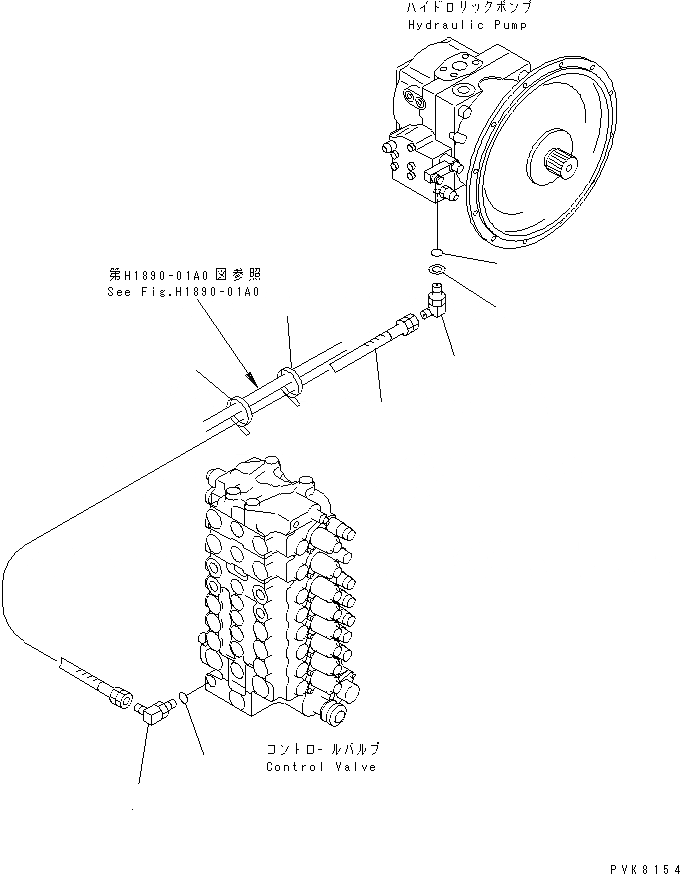 ハイドロリックポンプ
Hydraulic Pump

第H1890-01A0図参照
See Fig.H1890-01A0

コントロールバルブ
Control Valve

PVK8154