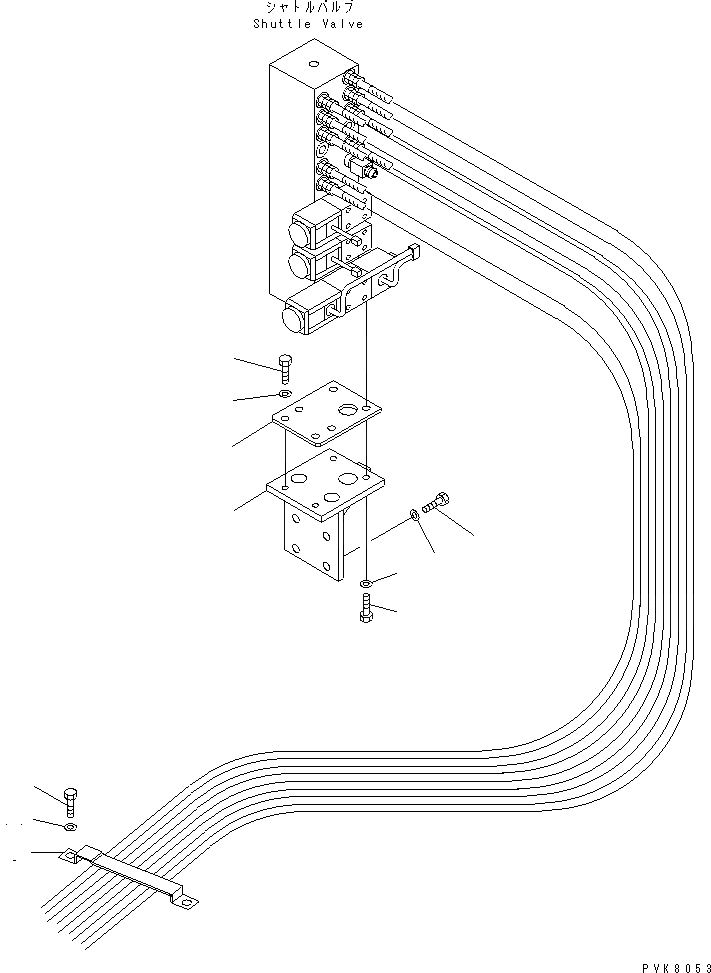 シャトルバルブ
Shuttle Valve

PVK8053