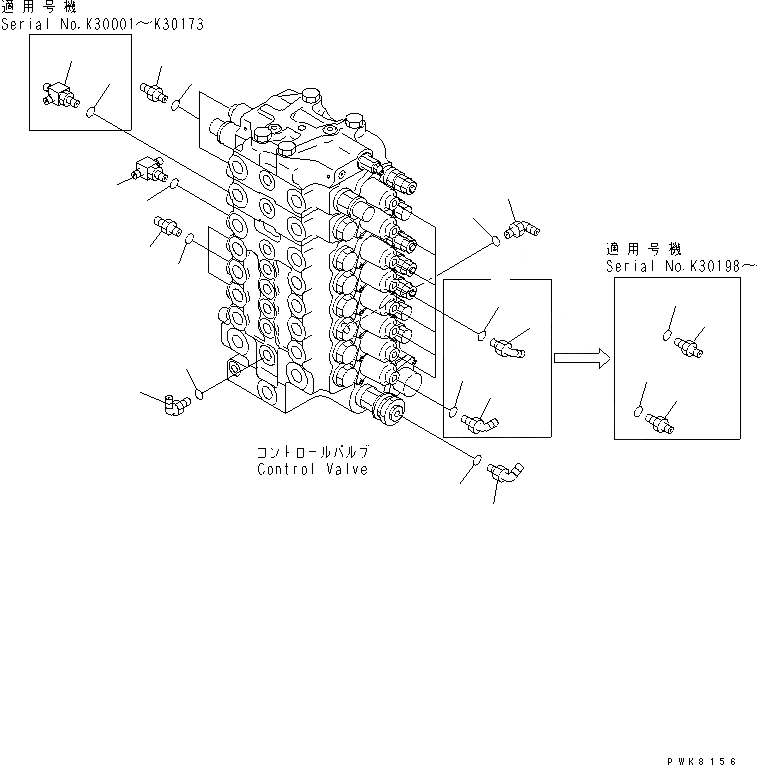 適用号機
Serial No.K30001～K30173

適用号機
Serial No.K30198～

コントロールバルブ
Control Valve

PWK8156