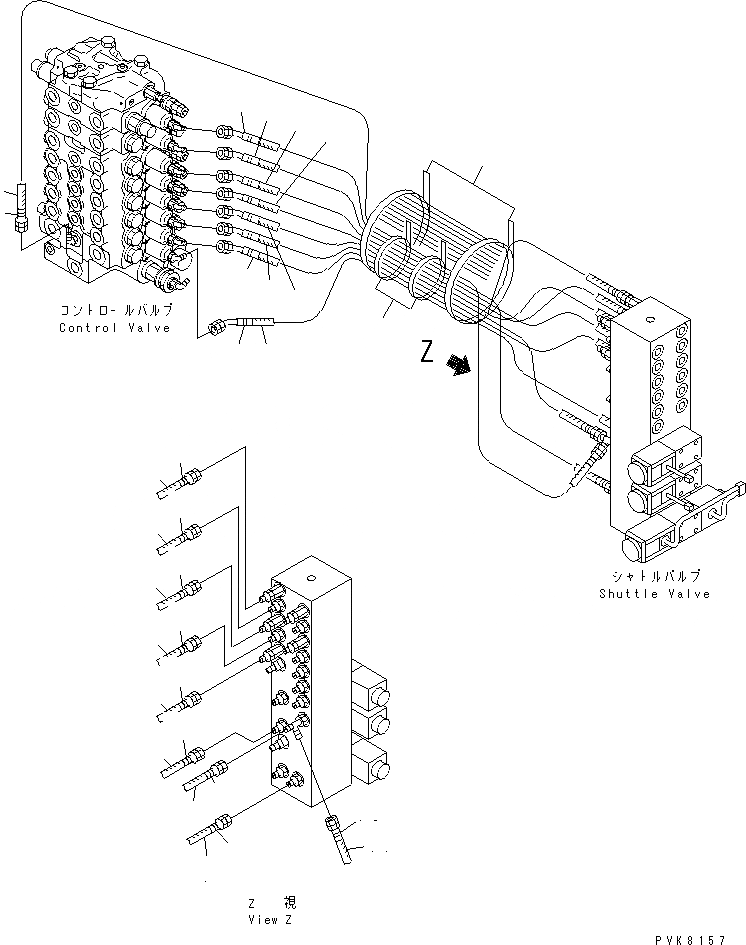 コントロールバルブ
Control Valve

Z

シャトルバルブ
Shuttle Valve

Z 視
View Z

PVK8157