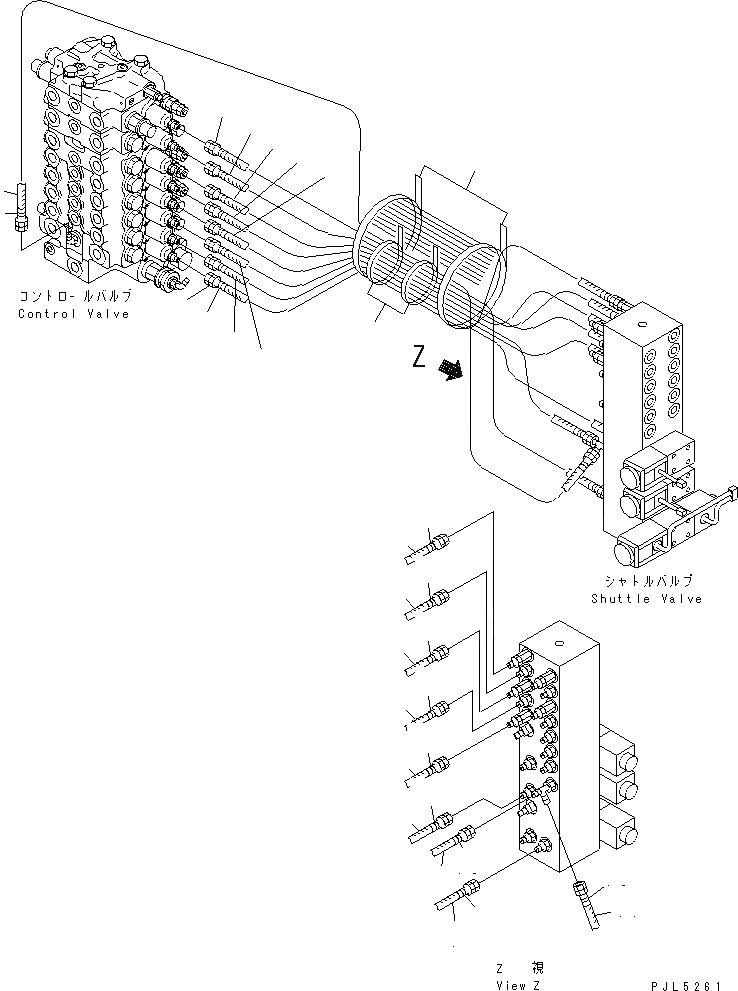 コントロールバルブ
Control Valve

Z

シャトルバルブ
Shuttle Valve

Z 視
View Z

PJL5261