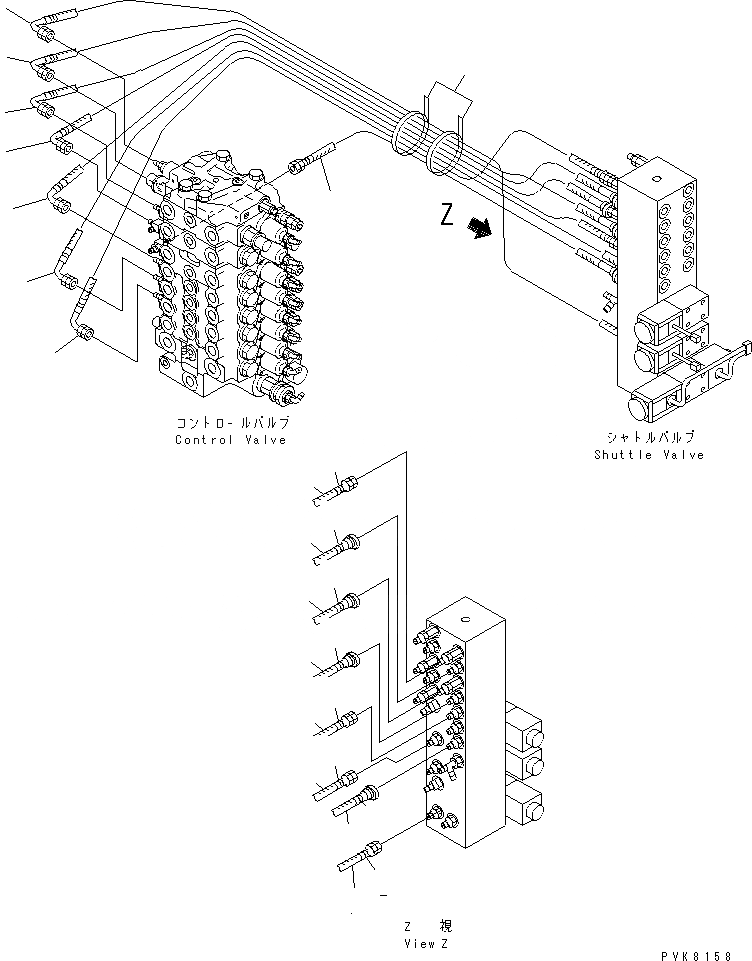 Z

コントロールバルブ
Control Valve

シャトルバルブ
Shuttle Valve

Z 視
View Z

PVK8158