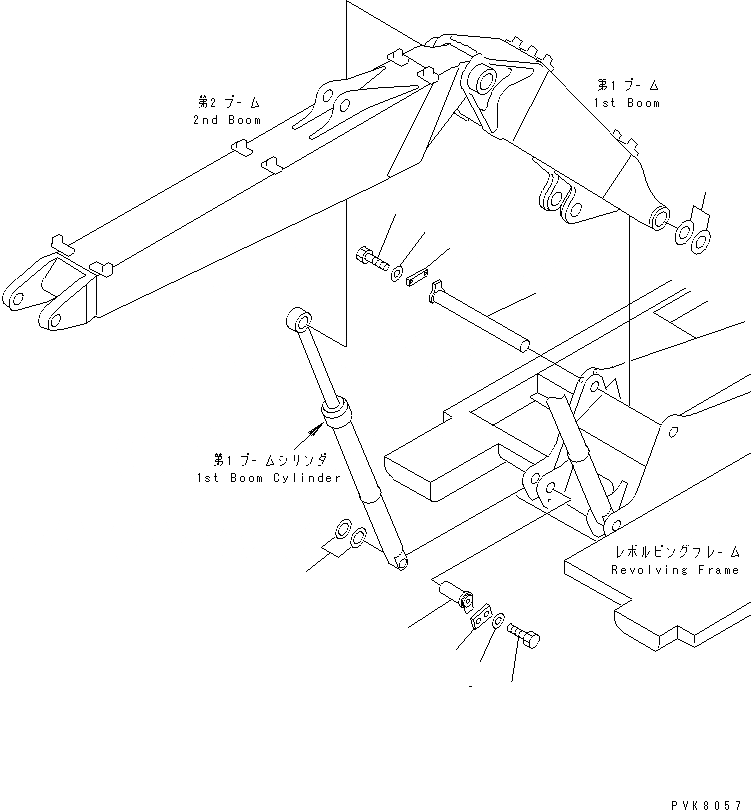 第2ブーム
2nd Boom

第1ブーム
1st Boom

第1ブームシリンダ
1st Boom Cylinder

レボルビングフレーム
Revolving Frame

PVK8057