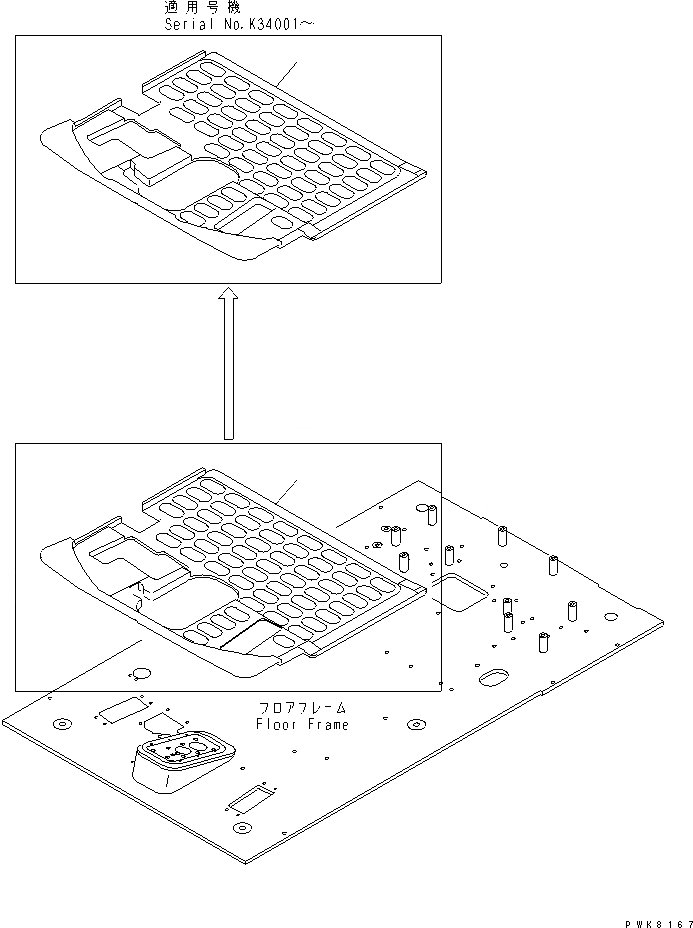 適用号機
Serial No.K34001～

フロアフレーム
Floor Frame

PWK8167