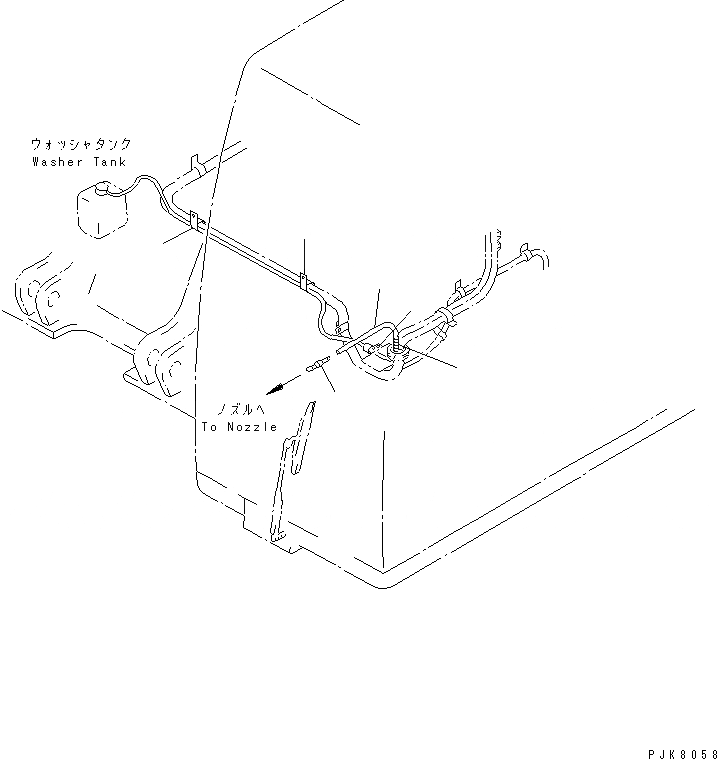 ウォッシャタンク
Washer Tank

ノズルへ
To Nozzle

PJK8058