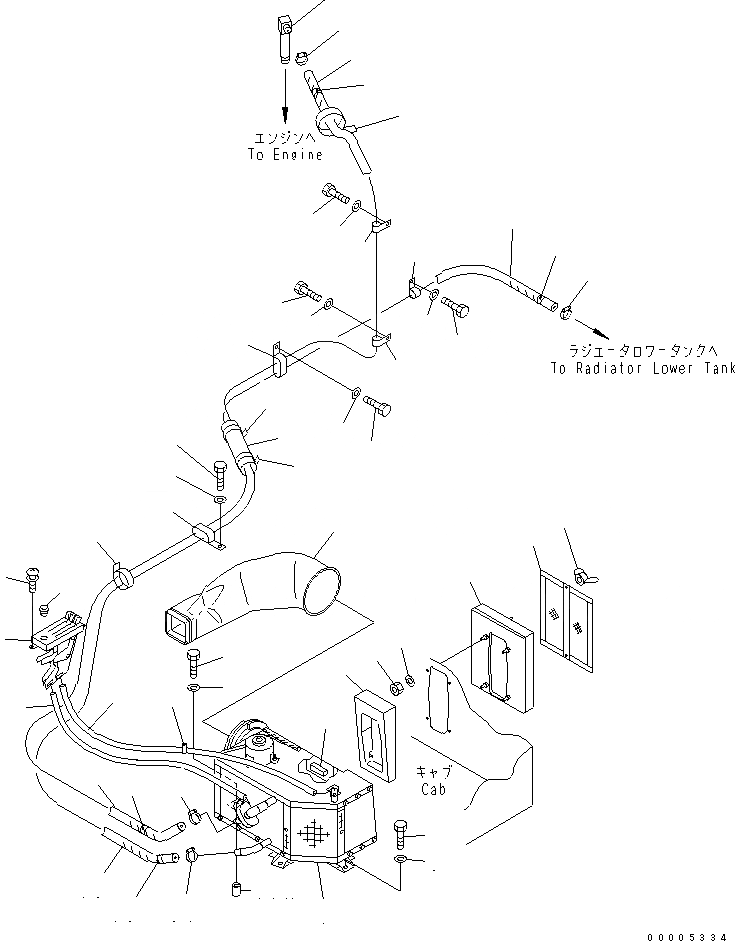 エンジンへ
To Engine

ラジエータロワータンクへ
To Radiator Lower Tank

キャブ
Cab

00005334