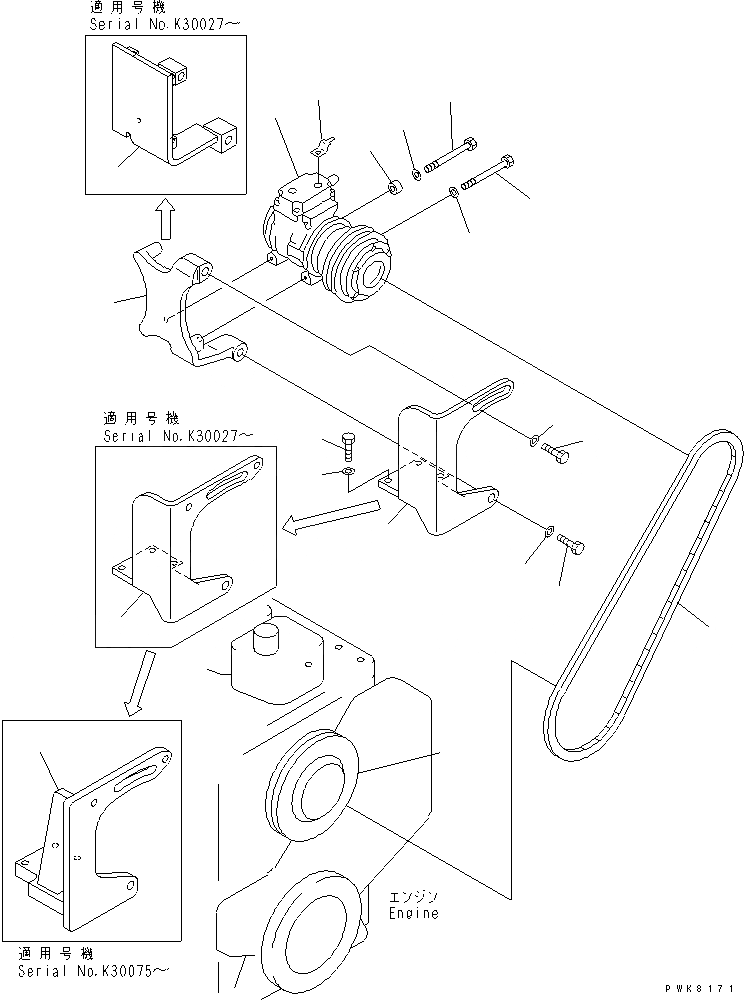 適用号機
Serial No.K30027～

適用号機
Serial No.K30027～

エンジン
Engine

適用号機
Serial No.K30075～

PWK8171