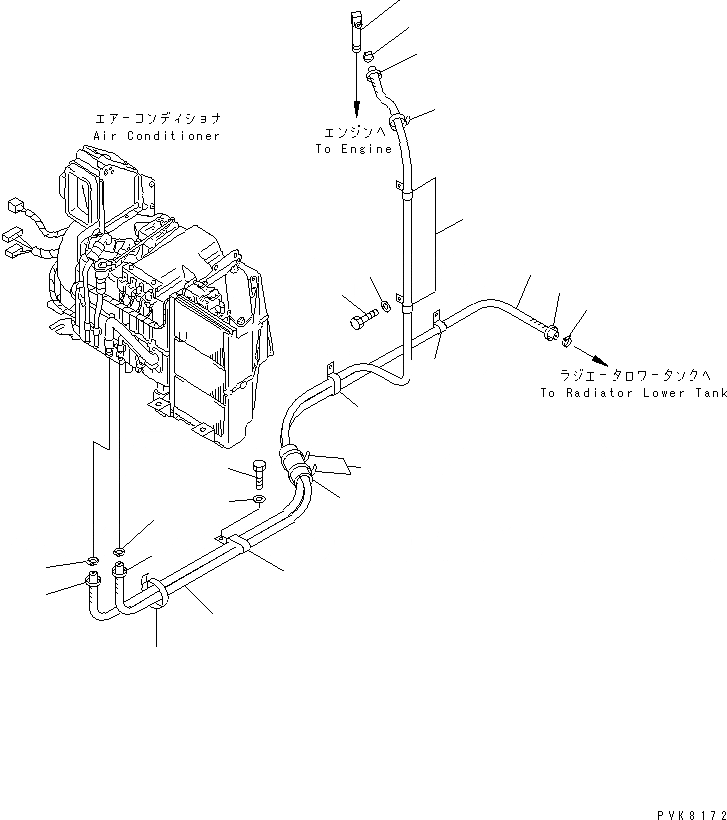 エアーコンディショナ
Air Conditioner

エンジンへ
To Engine

ラジエータロワータンクへ
To Radiator Lower Tank

PVK8172