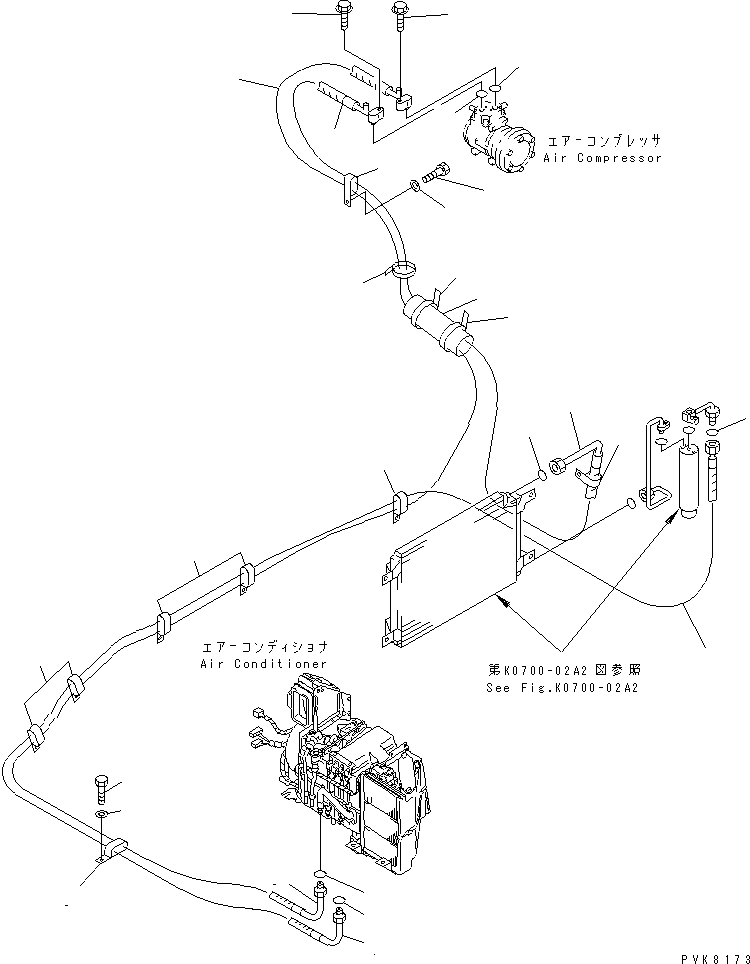 エアーコンプレッサ
Air Compressor

エアーコンディショナ
Air Conditioner

第K0700-02A2 図参照
See Fig.K0700-02A2

PVK8173