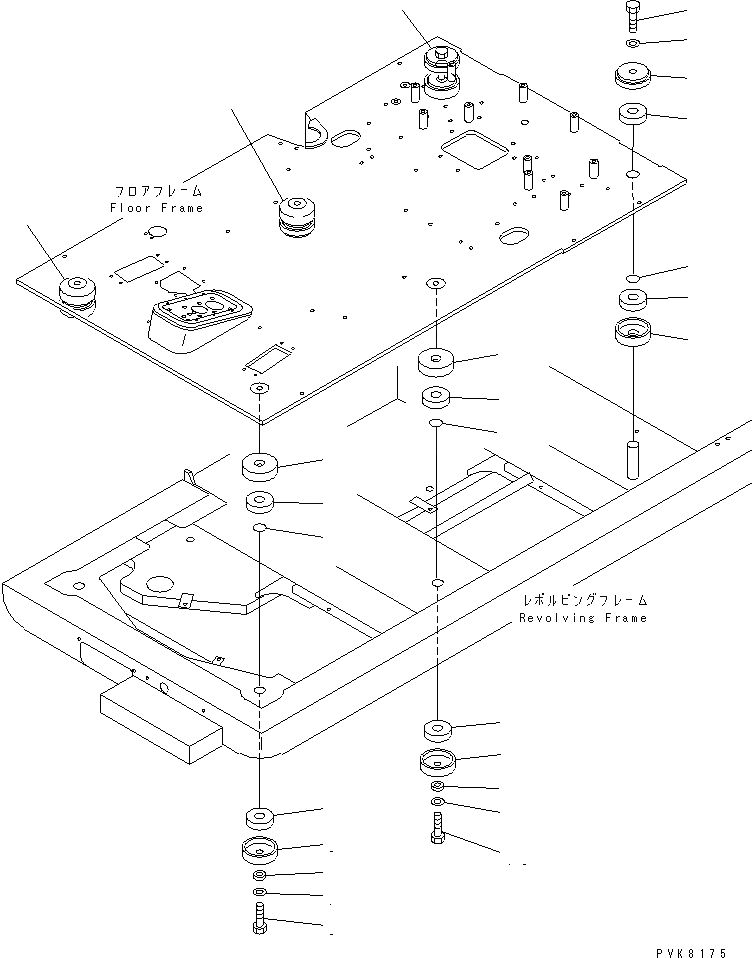 フロアフレーム
Floor Frame

レボルビングフレーム
Revolving Frame

PVK8175